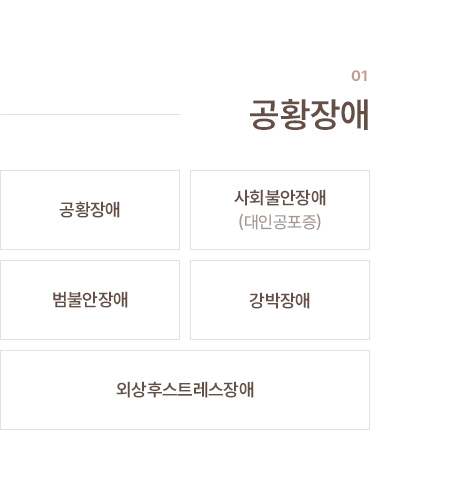 01

공황장애

공황장애

사회불안장애
(대인공포증)

범불안장애

강박장애

외상후스트레스장애